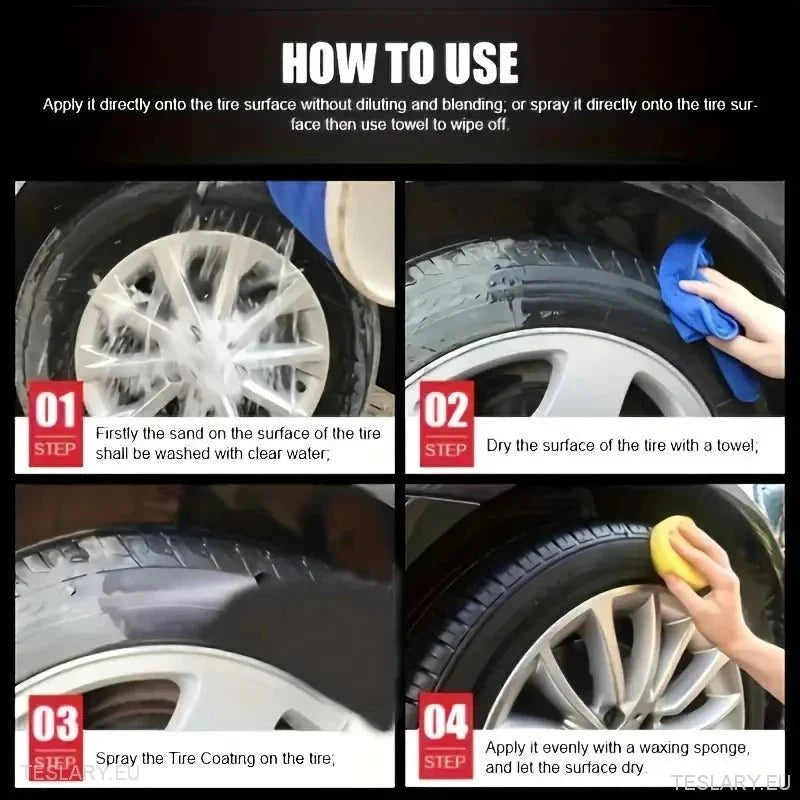 HOW TO USE

Apply it directly onto the tire surface without diluting and blending; or spray it directly onto the tire surface then use towel to wipe off.

01 STEP Firstly the sand on the surface of the tire shall be washed with clear water;

02 STEP Dry the surface of the tire with a towel;

03 STEP Spray the Tire Coating on the tire;

04 STEP Apply it evenly with a waxing sponge, and let the surface dry.

TESLARY.EU

TESLARY.EU